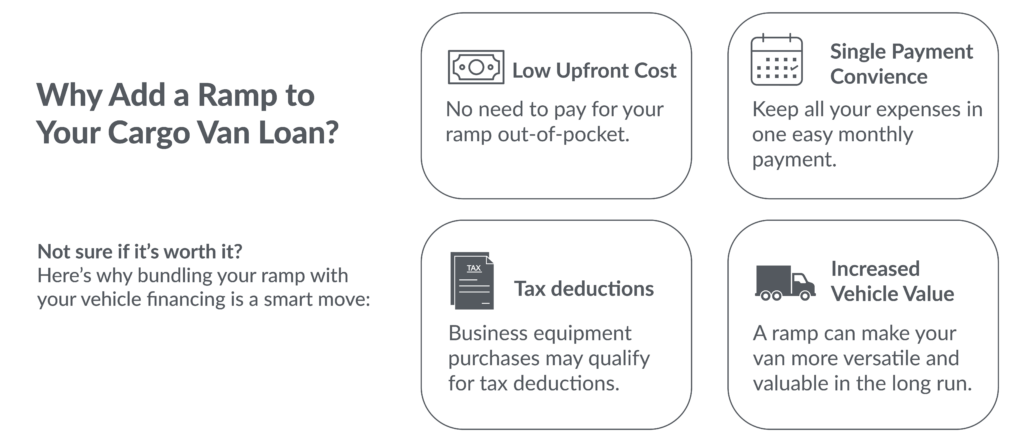 Why Add a Ramp to Your Cargo Van Loan?

Not sure if it's worth it?
Here's why bundling your ramp with your vehicle financing is a smart move:

Low Upfront Cost

No need to pay for your ramp out-of-pocket.

Single Payment Convience

Keep all your expenses in one easy monthly payment.

TAX

Tax deductions

Business equipment purchases may qualify for tax deductions.

Increased Vehicle Value

A ramp can make your van more versatile and valuable in the long run.